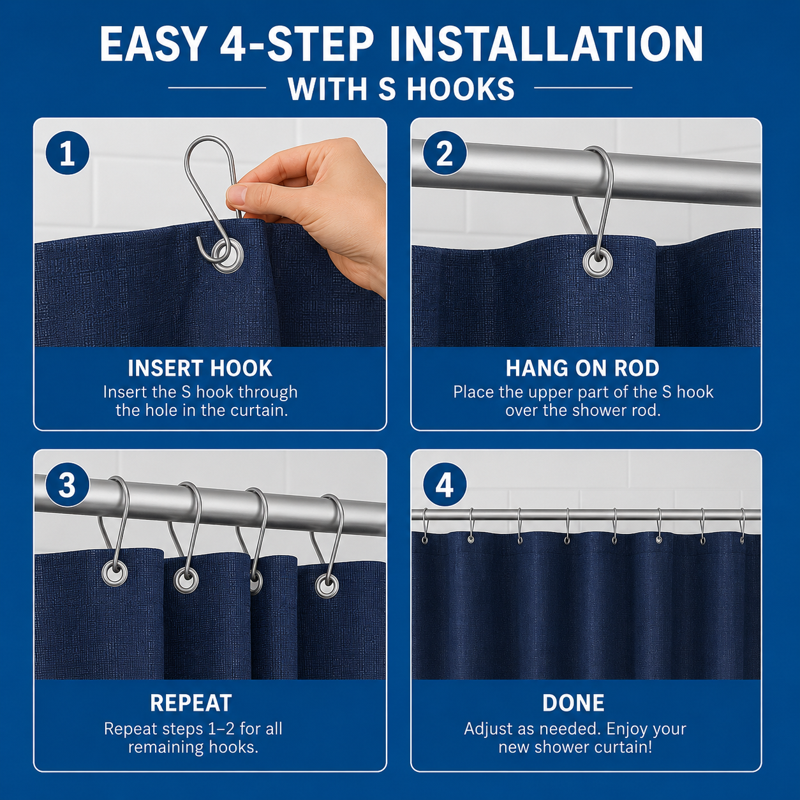 EASY 4-STEP INSTALLATION

WITH S HOOKS

1

INSERT HOOK

Insert the S hook through the hole in the curtain.

2

HANG ON ROD

Place the upper part of the S hook over the shower rod.

3

REPEAT

Repeat steps 1–2 for all remaining hooks.

4

DONE

Adjust as needed. Enjoy your new shower curtain!