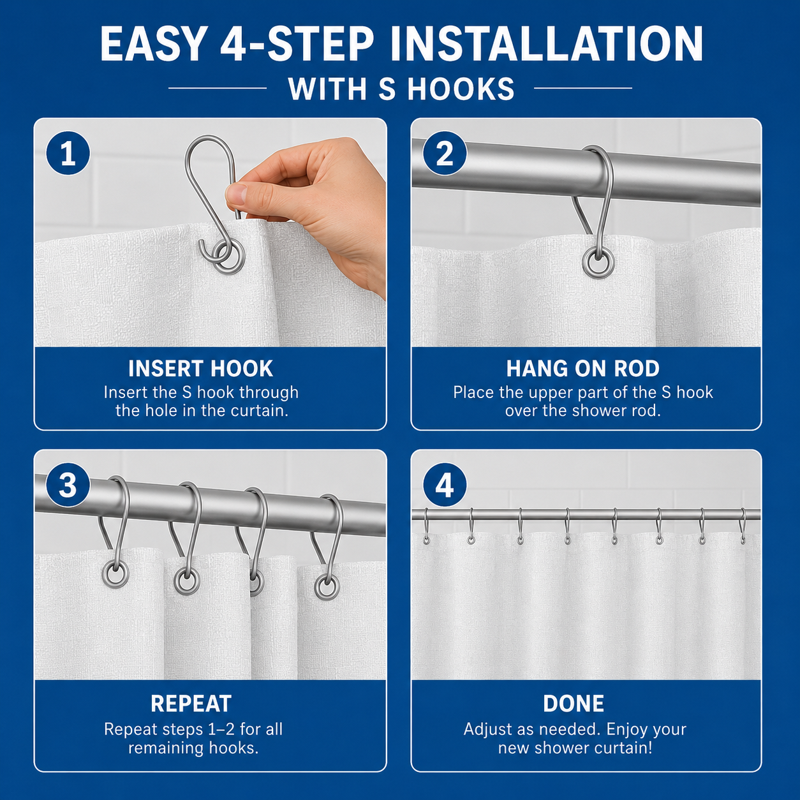 EASY 4-STEP INSTALLATION

WITH S HOOKS

1

INSERT HOOK

Insert the S hook through the hole in the curtain.

2

HANG ON ROD

Place the upper part of the S hook over the shower rod.

3

REPEAT

Repeat steps 1–2 for all remaining hooks.

4

DONE

Adjust as needed. Enjoy your new shower curtain!