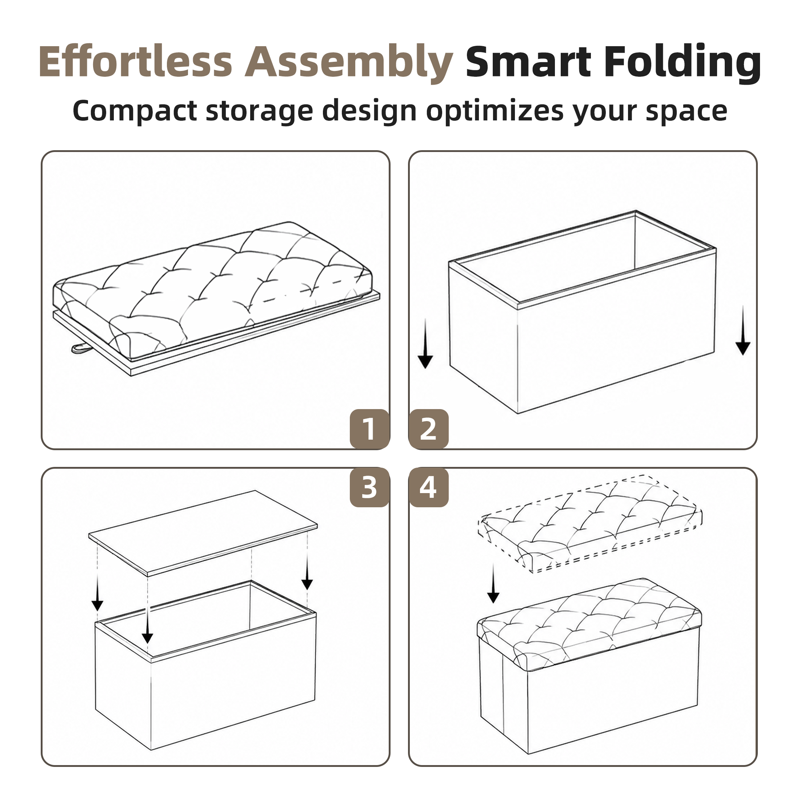 Effortless Assembly Smart Folding
Compact storage design optimizes your space

1
2
3
4