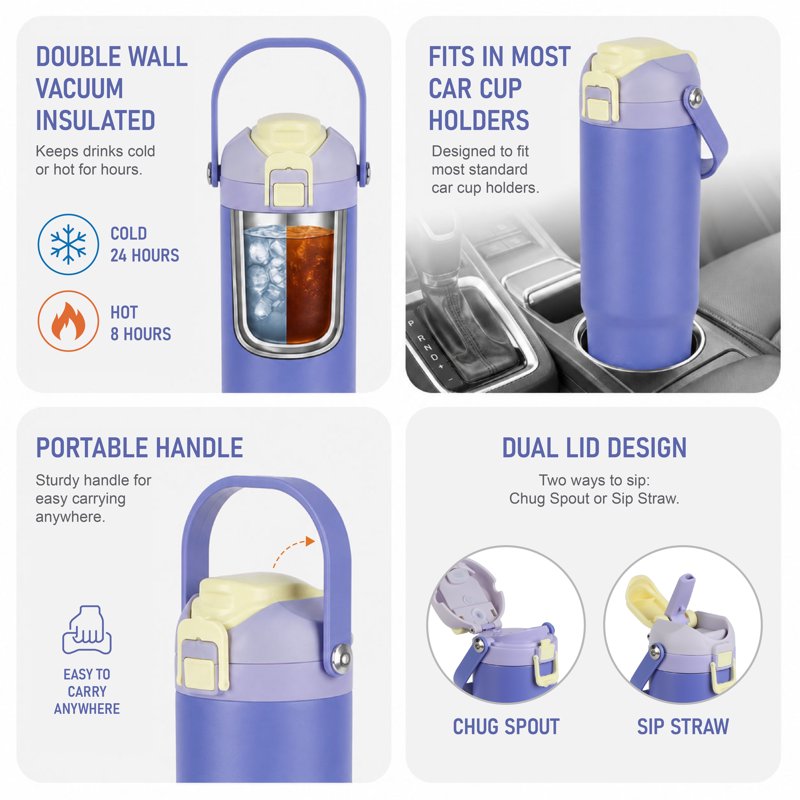 DOUBLE WALL VACUUM INSULATED

Keeps drinks cold or hot for hours.

COLD
24 HOURS

HOT
8 HOURS

FITS IN MOST CAR CUP HOLDERS

Designed to fit most standard car cup holders.

P
R
N
D
+
-

PORTABLE HANDLE

Sturdy handle for easy carrying anywhere.

EASY TO CARRY ANYWHERE

DUAL LID DESIGN

Two ways to sip: Chug Spout or Sip Straw.

CHUG SPOUT

SIP STRAW