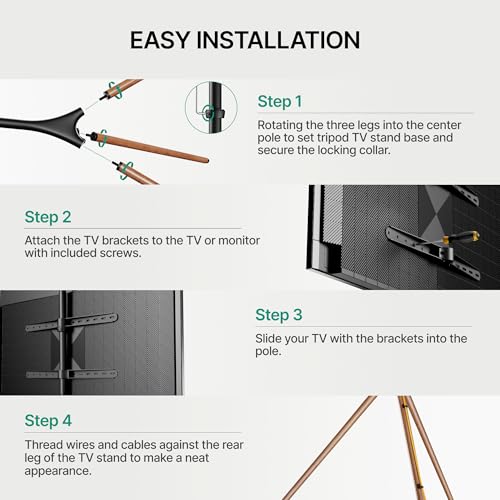 EASY INSTALLATION

Step 1

Rotating the three legs into the center pole to set tripod TV stand base and secure the locking collar.

Step 2

Attach the TV brackets to the TV or monitor with included screws.

Step 3

Slide your TV with the brackets into the pole.

Step 4

Thread wires and cables against the rear leg of the TV stand to make a neat appearance.