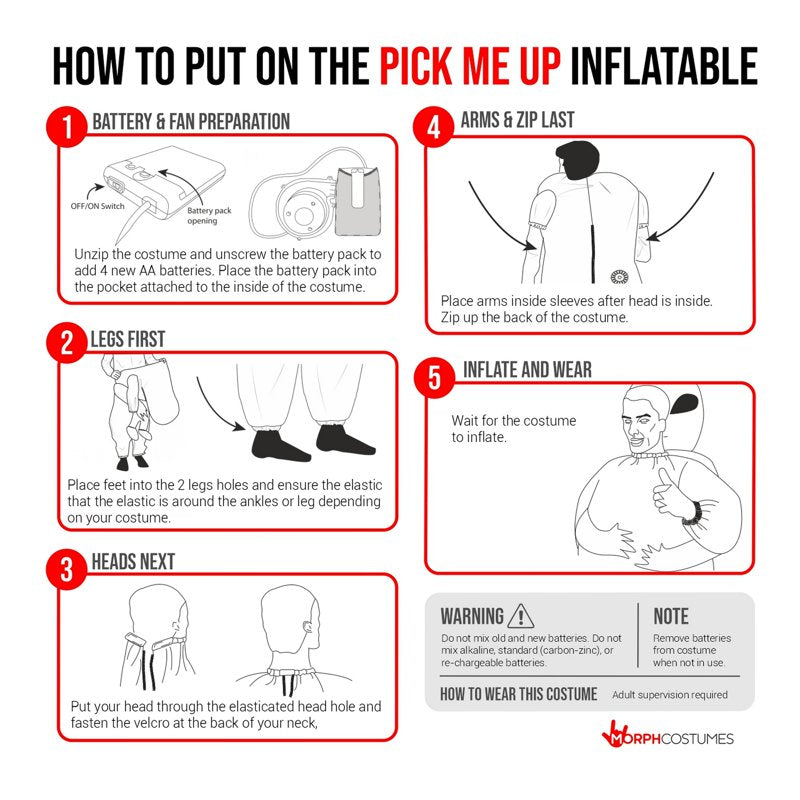 HOW TO PUT ON THE PICK ME UP INFLATABLE

1 BATTERY & FAN PREPARATION

OFF/ON Switch

Battery pack opening

Unzip the costume and unscrew the battery pack to add 4 new AA batteries. Place the battery pack into the pocket attached to the inside of the costume.

2 LEGS FIRST

Place feet into the 2 legs holes and ensure the elastic that the elastic is around the ankles or leg depending on your costume.

3 HEADS NEXT

Put your head through the elasticated head hole and fasten the velcro at the back of your neck,

4 ARMS & ZIP LAST

Place arms inside sleeves after head is inside. Zip up the back of the costume.

5 INFLATE AND WEAR

Wait for the costume to inflate.

WARNING

Do not mix old and new batteries. Do not mix alkaline, standard (carbon-zinc), or re-chargeable batteries.

NOTE

Remove batteries from costume when not in use.

HOW TO WEAR THIS COSTUME

Adult supervision required

MORPHCOSTUMES