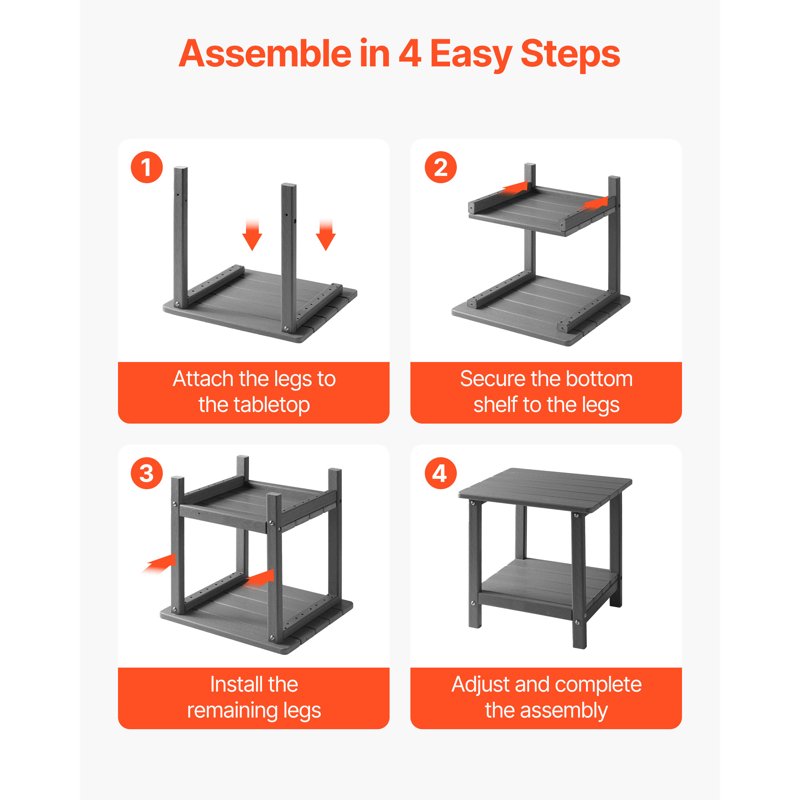 Assemble in 4 Easy Steps

1

Attach the legs to the tabletop

2

Secure the bottom shelf to the legs

3

Install the remaining legs

4

Adjust and complete the assembly