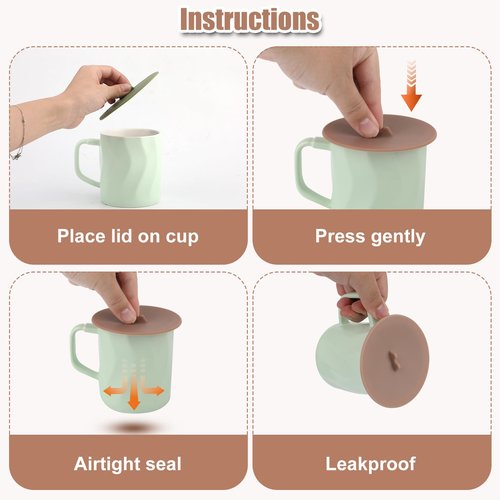 Instructions

Place lid on cup

Press gently

Airtight seal

Leakproof