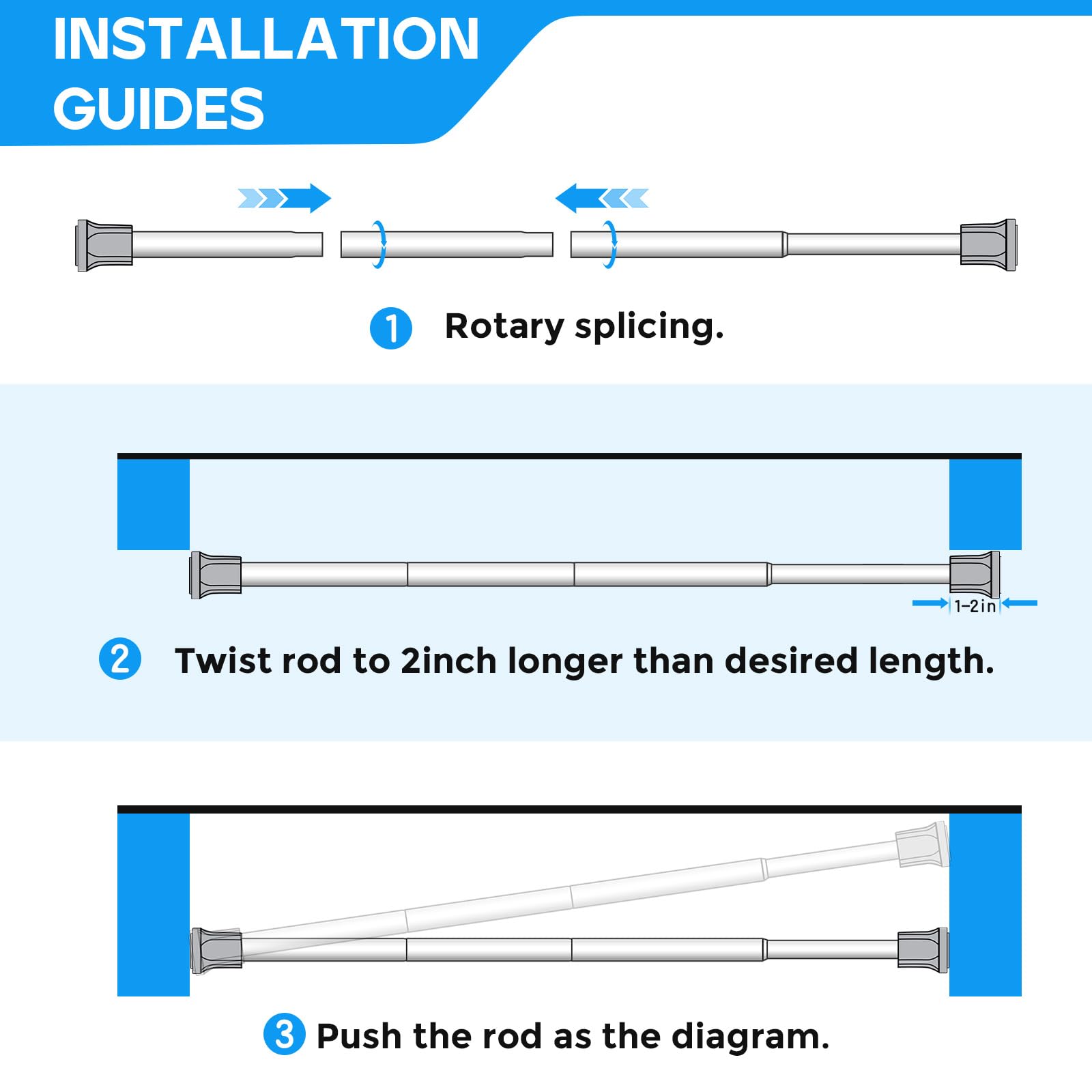 INSTALLATION GUIDES

1 Rotary splicing.

1-2in

2 Twist rod to 2inch longer than desired length.

3 Push the rod as the diagram.