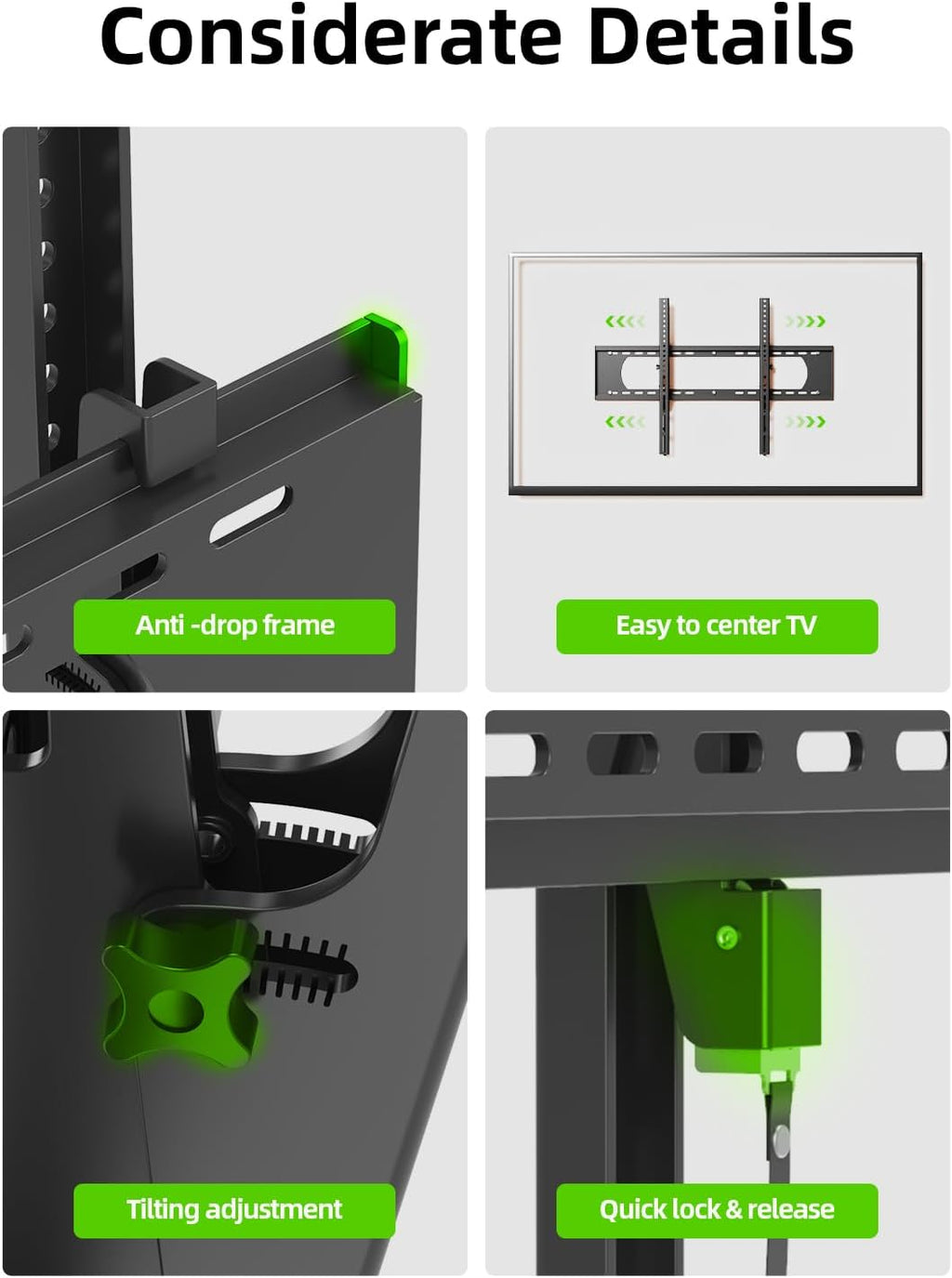 Considerate Details

Anti -drop frame

Easy to center TV

Tilting adjustment

Quick lock & release