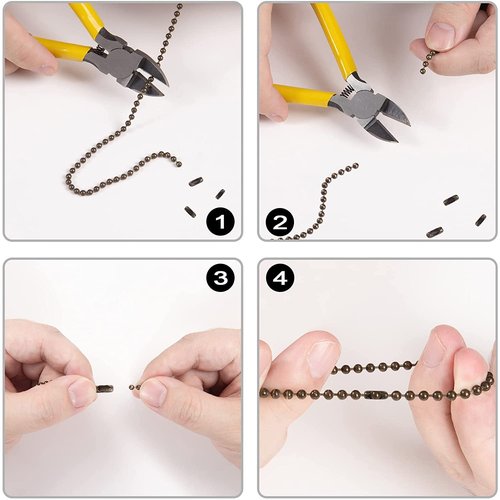 1

2

3

4