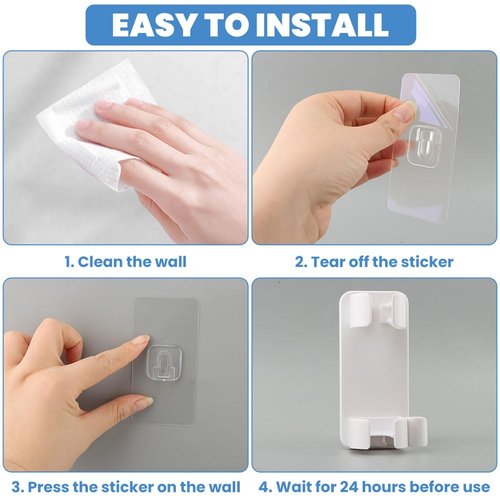 EASY TO INSTALL

1. Clean the wall

2. Tear off the sticker

3. Press the sticker on the wall

4. Wait for 24 hours before use