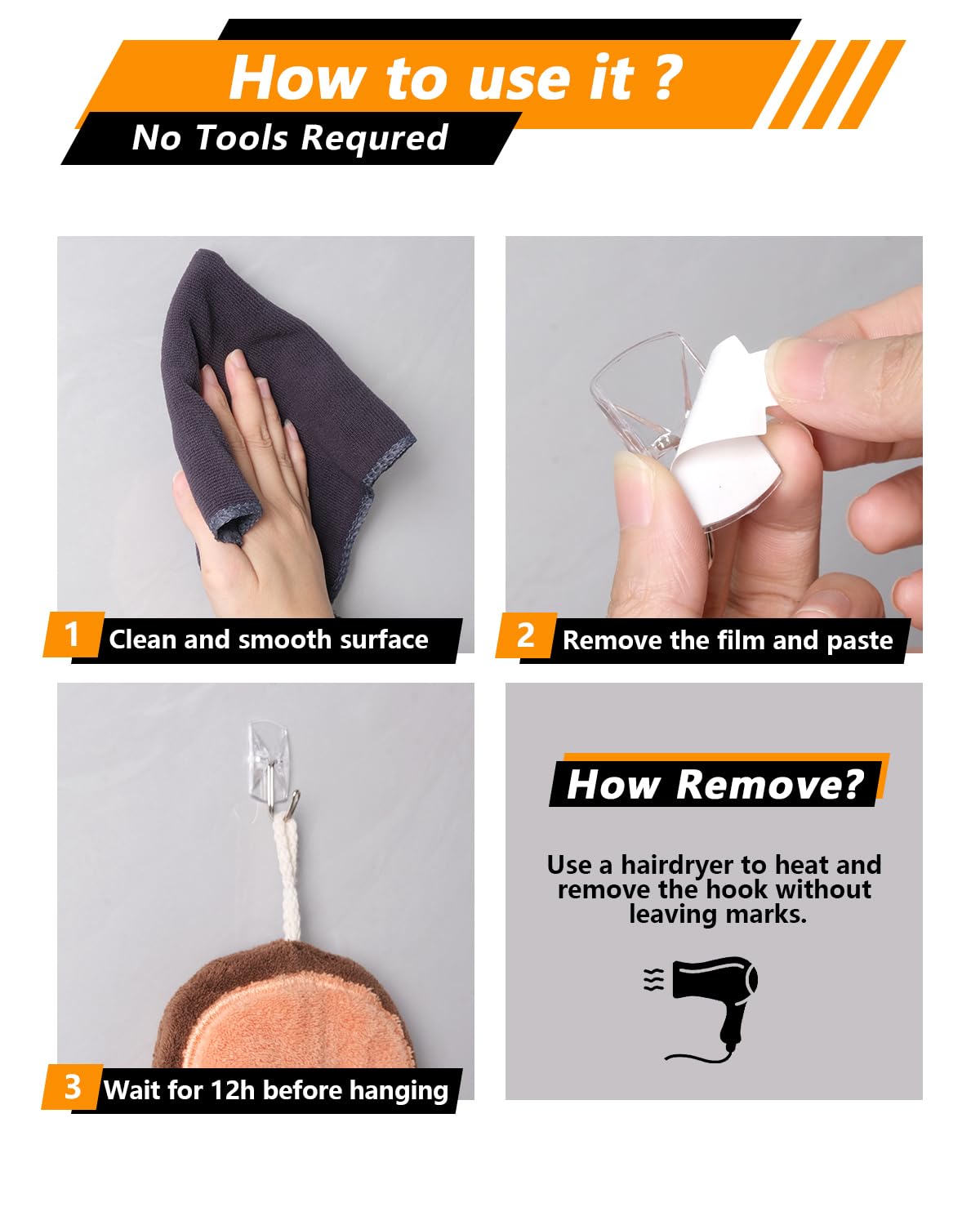 How to use it ?

No Tools Requred

1 Clean and smooth surface

2 Remove the film and paste

3 Wait for 12h before hanging

How Remove?

Use a hairdryer to heat and remove the hook without leaving marks.