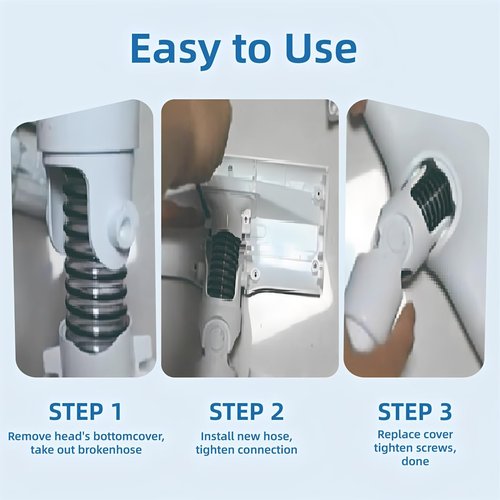 Easy to Use

STEP 1
Remove head's bottomcover, take out brokenhose

STEP 2
Install new hose, tighten connection

STEP 3
Replace cover tighten screws, done