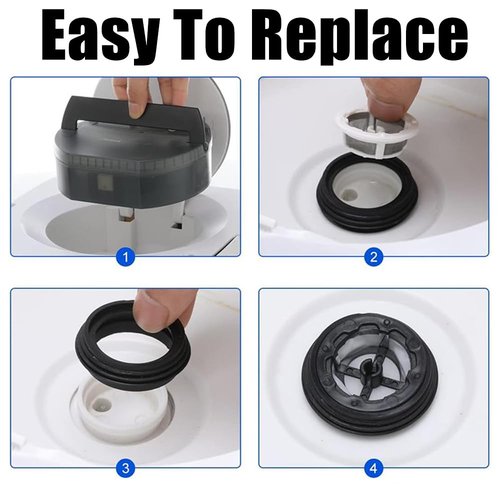 Easy To Replace

1

2

3

4