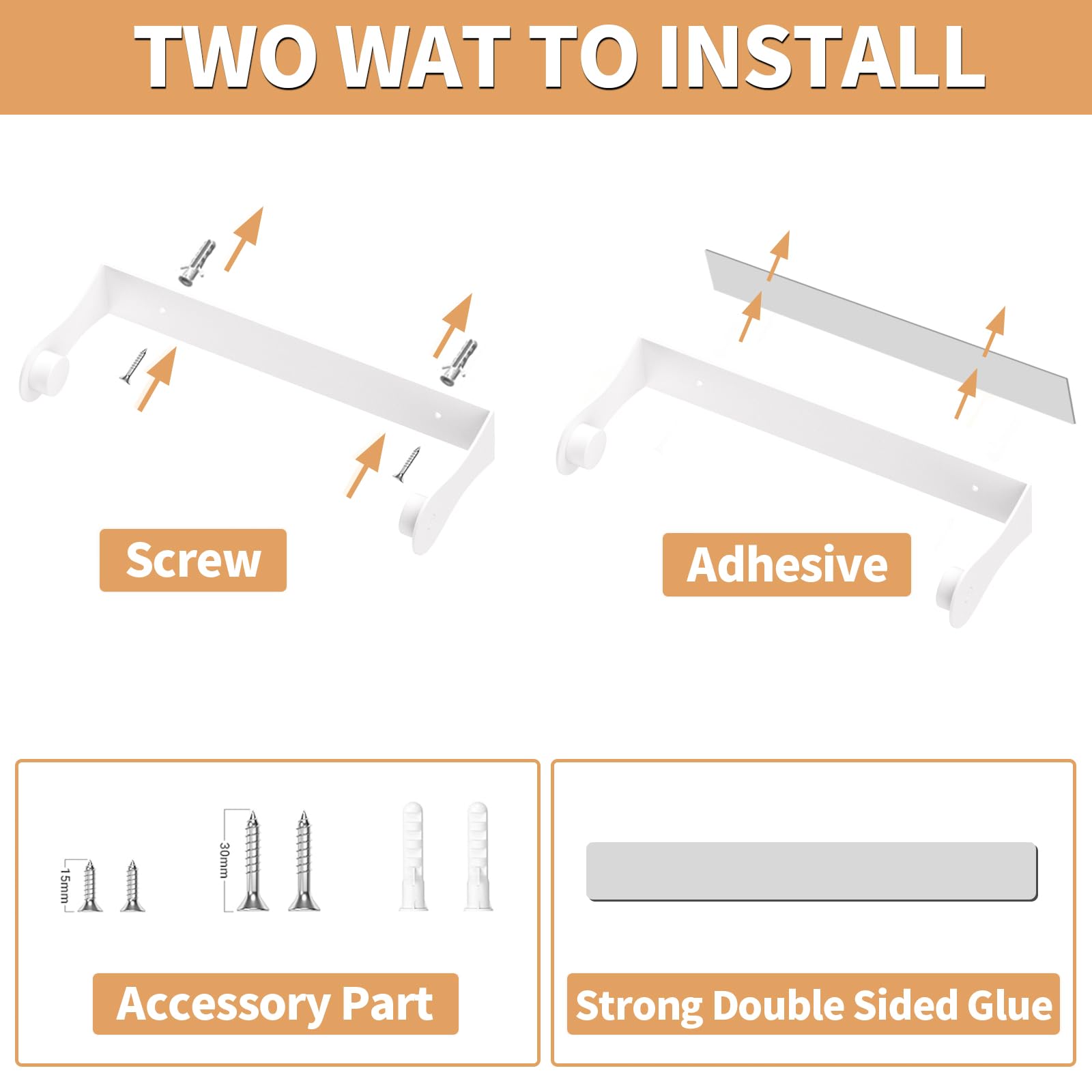 TWO WAT TO INSTALL

Screw

Adhesive

15mm

30mm

Accessory Part

Strong Double Sided Glue