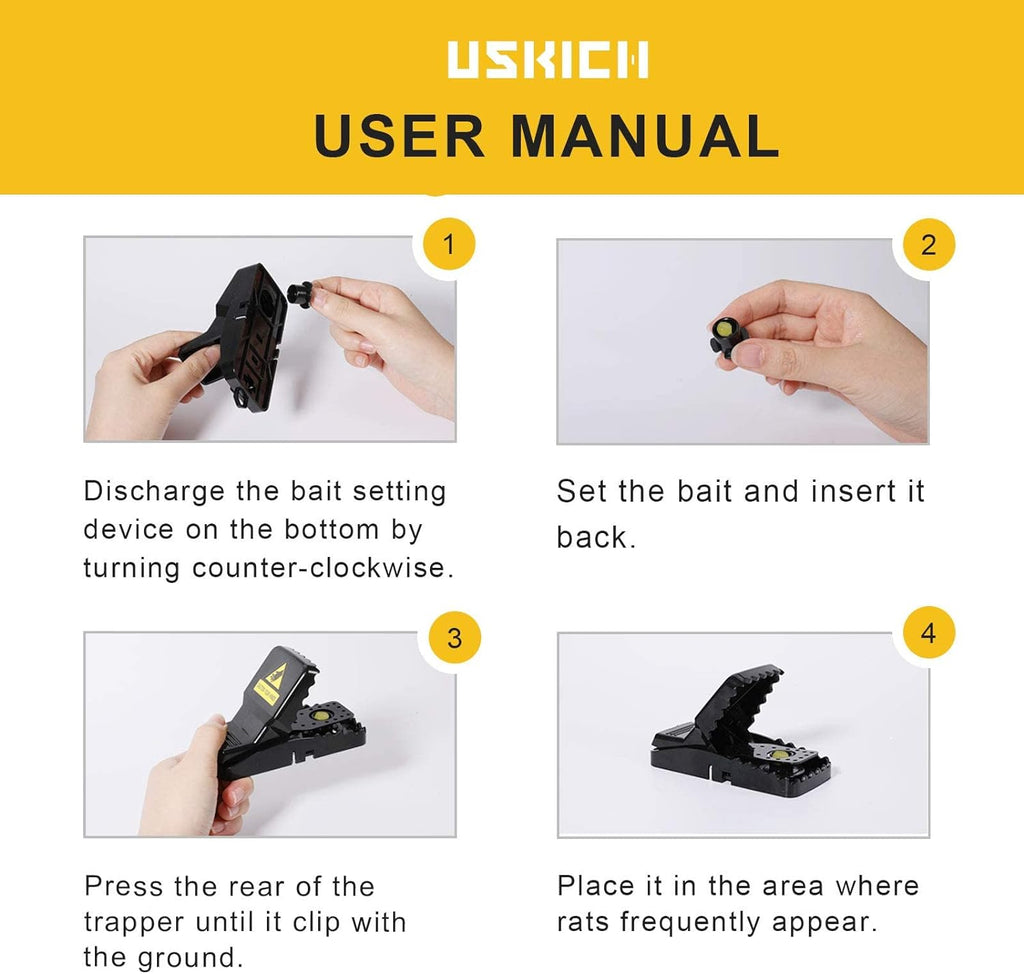 USKICH

USER MANUAL

1

Discharge the bait setting device on the bottom by turning counter-clockwise.

2

Set the bait and insert it back.

3

Press the rear of the trapper until it clip with the ground.

4

Place it in the area where rats frequently appear.