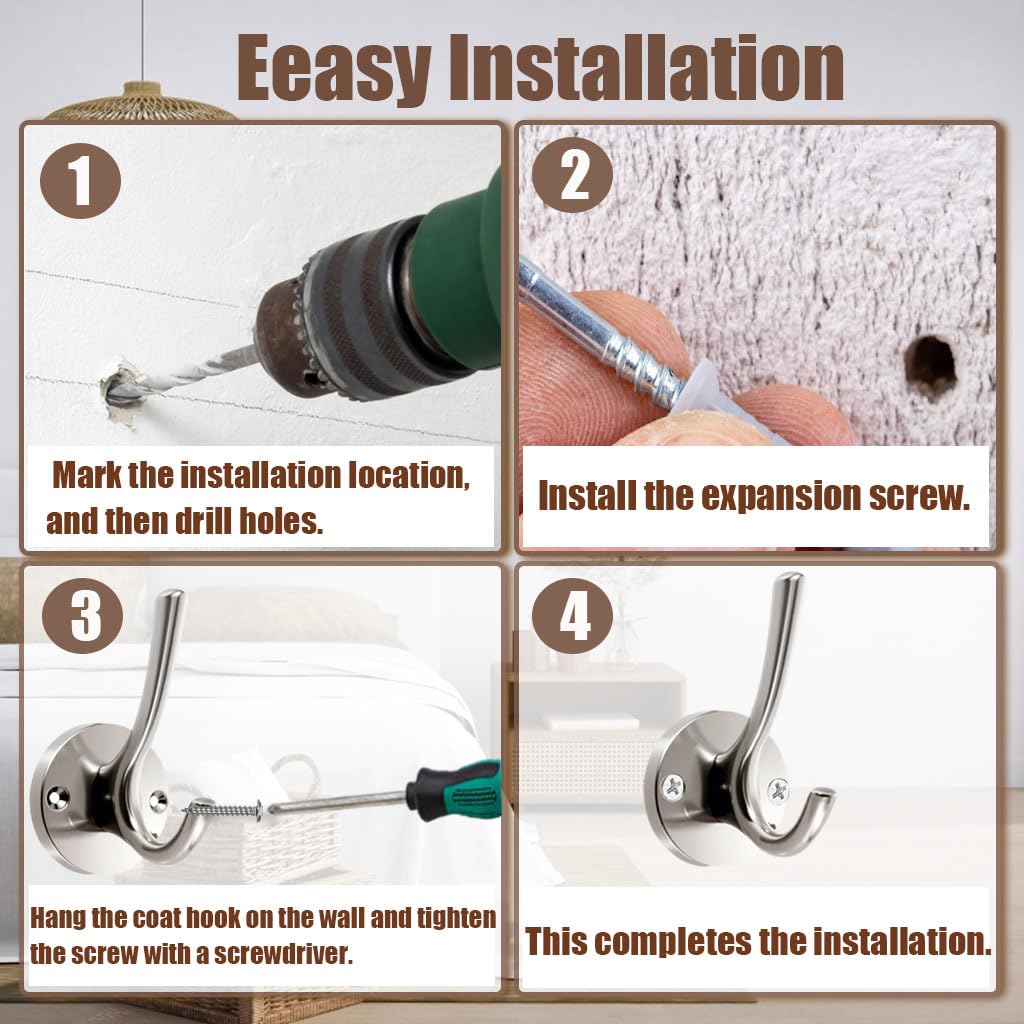 Eeasy Installation

1

Mark the installation location, and then drill holes.

2

Install the expansion screw.

3

Hang the coat hook on the wall and tighten the screw with a screwdriver.

4

This completes the installation.