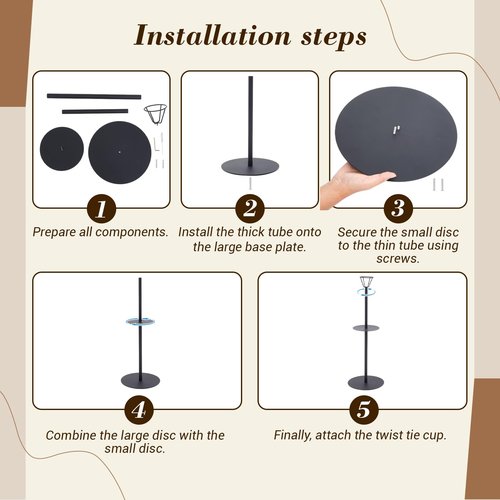 Installation steps

1
Prepare all components.

2
Install the thick tube onto the large base plate.

3
Secure the small disc to the thin tube using screws.

4
Combine the large disc with the small disc.

5
Finally, attach the twist tie cup.