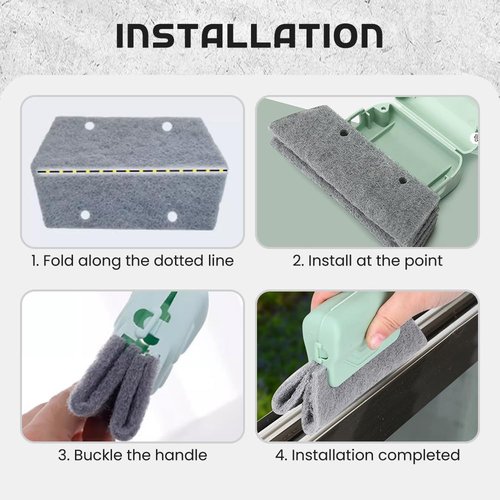 INSTALLATION

1. Fold along the dotted line

2. Install at the point

3. Buckle the handle

4. Installation completed