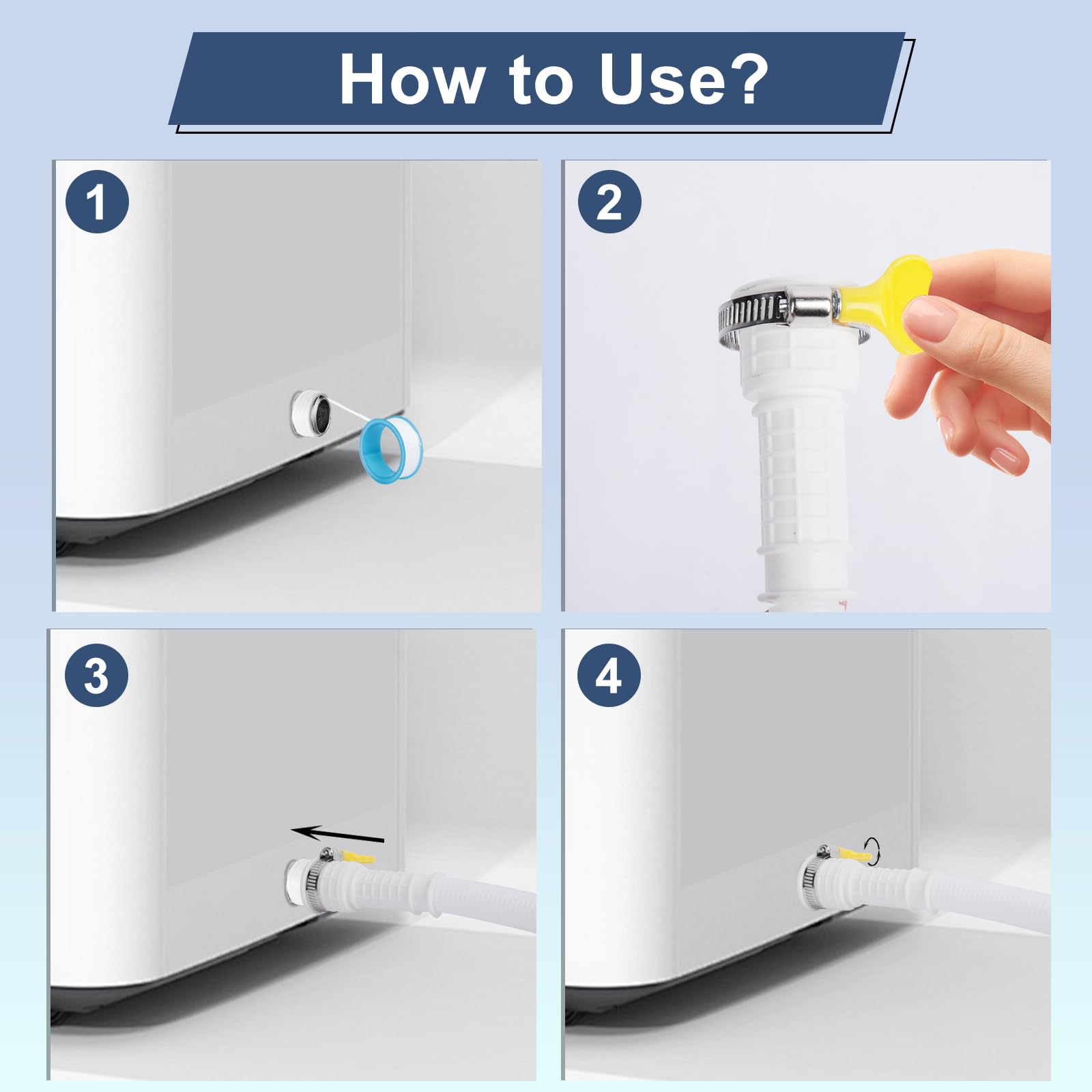 How to Use?

1

2

3

4