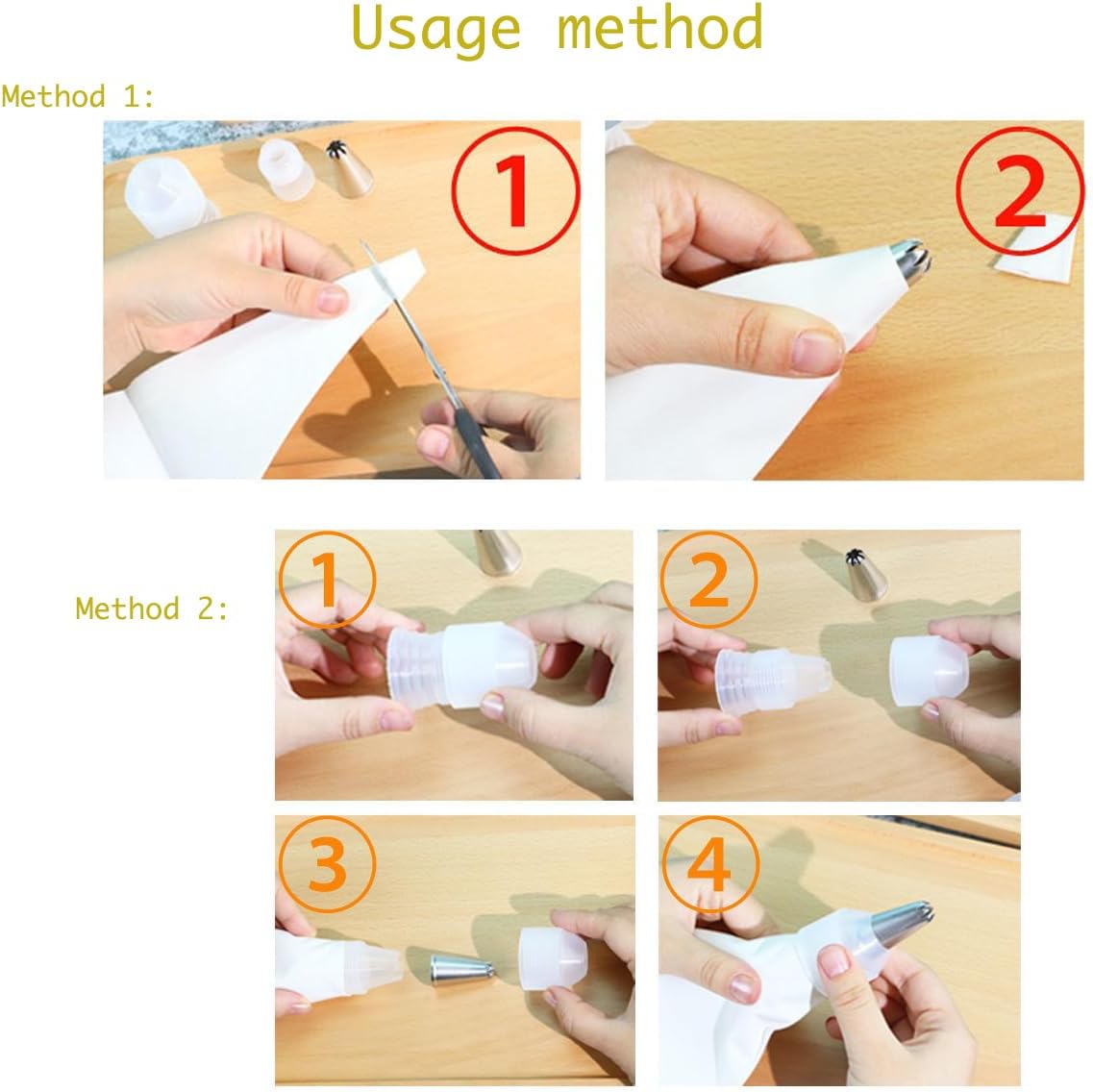 Usage method

Method 1:

1

2

Method 2:

1

2

3

4