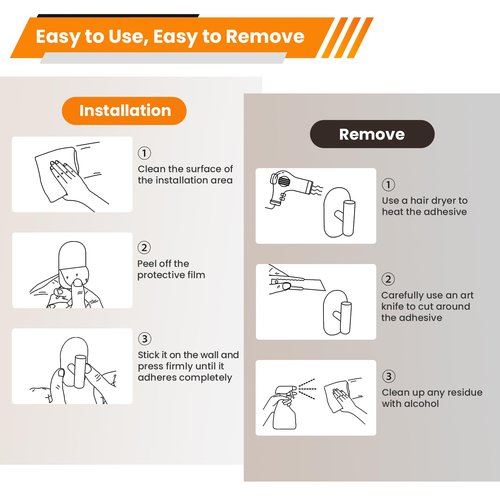 Easy to Use, Easy to Remove

Installation

①
Clean the surface of the installation area

②
Peel off the protective film

③
Stick it on the wall and press firmly until it adheres completely

Remove

①
Use a hair dryer to heat the adhesive

②
Carefully use an art knife to cut around the adhesive

③
Clean up any residue with alcohol