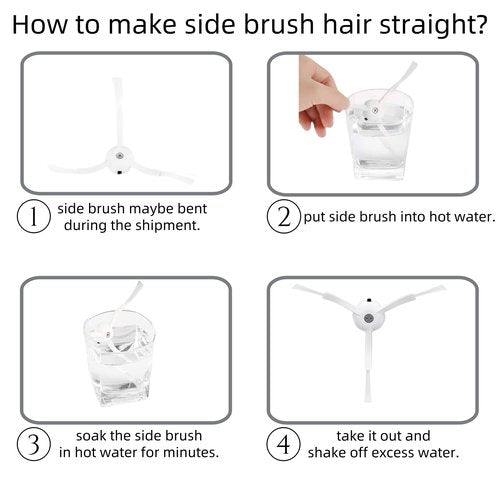 How to make side brush hair straight?

1 side brush maybe bent during the shipment.

2 put side brush into hot water.

3 soak the side brush in hot water for minutes.

4 take it out and shake off excess water.