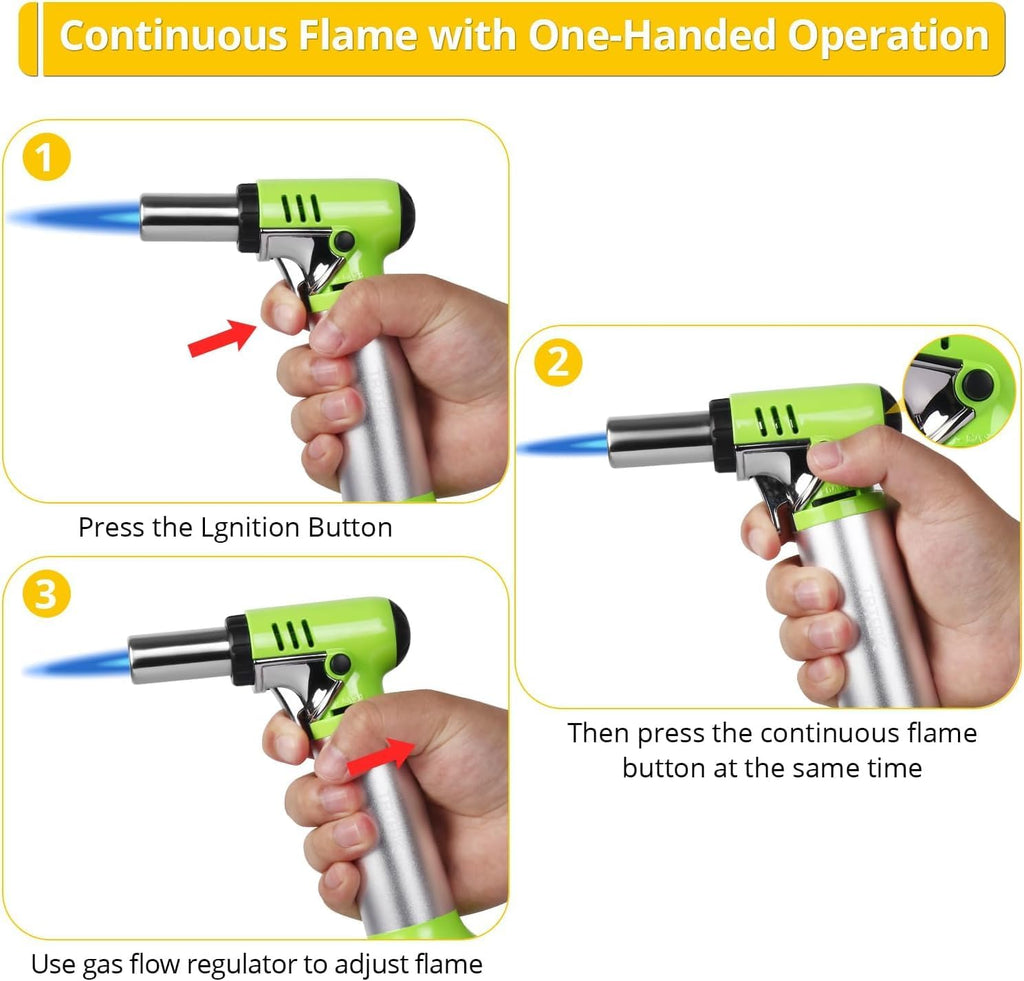 Continuous Flame with One-Handed Operation

1

Press the Lgnition Button

2

Then press the continuous flame button at the same time

3

Use gas flow regulator to adjust flame