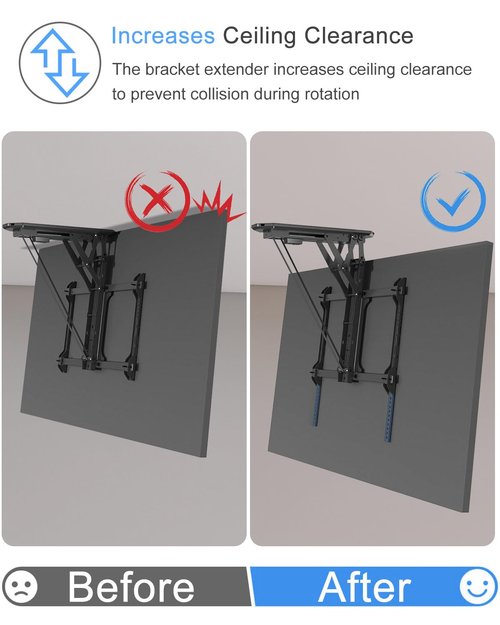 Increases Ceiling Clearance

The bracket extender increases ceiling clearance to prevent collision during rotation

Before

After