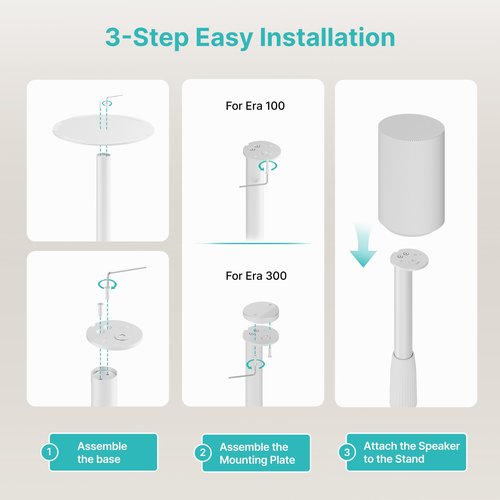 3-Step Easy Installation

For Era 100

For Era 300

1 Assemble the base

2 Assemble the Mounting Plate

3 Attach the Speaker to the Stand