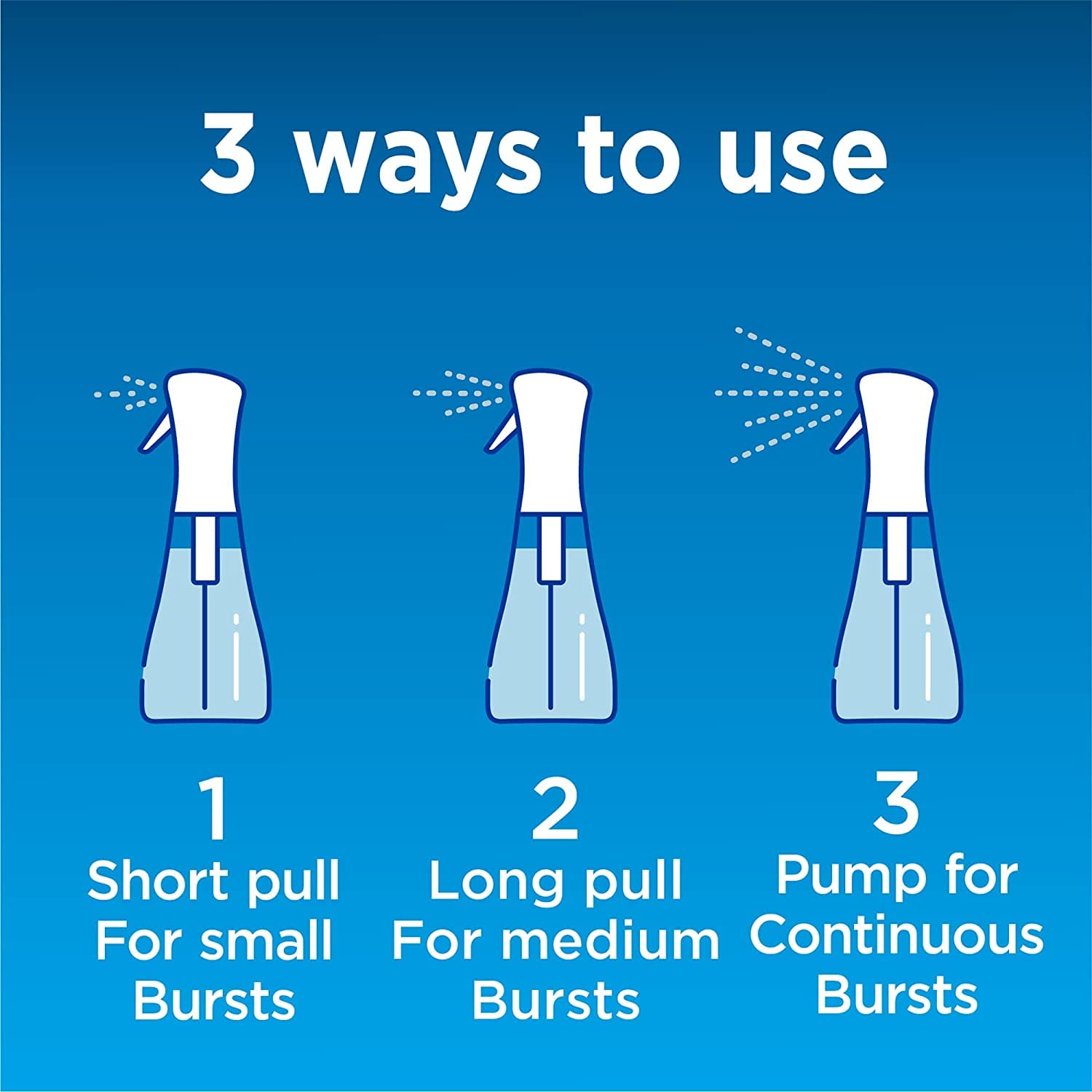 3 ways to use

1
Short pull
For small
Bursts

2
Long pull
For medium
Bursts

3
Pump for
Continuous
Bursts