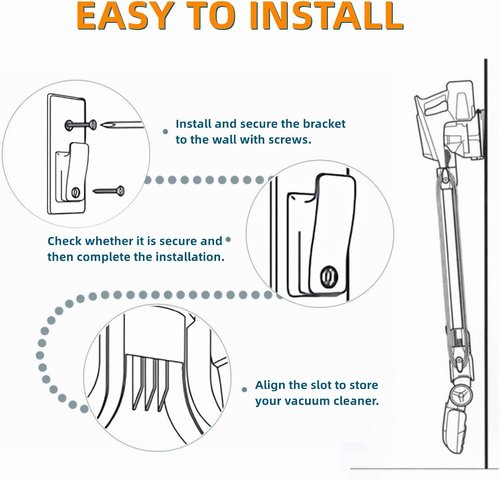 EASY TO INSTALL

Install and secure the bracket to the wall with screws.

Check whether it is secure and then complete the installation.

Align the slot to store your vacuum cleaner.