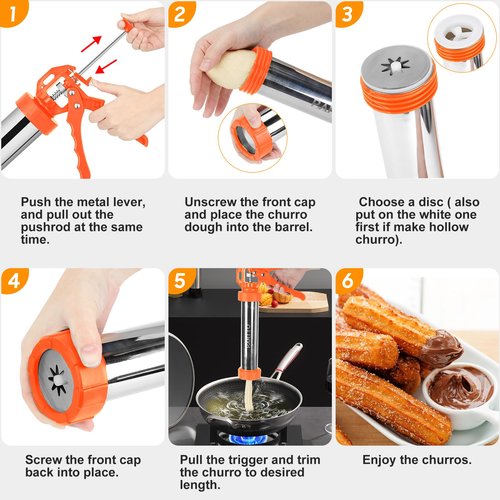 1

Push the metal lever, and pull out the pushrod at the same time.

2

Unscrew the front cap and place the churro dough into the barrel.

3

Choose a disc ( also put on the white one first if make hollow churro).

4

Screw the front cap back into place.

5

Pull the trigger and trim the churro to desired length.

6

Enjoy the churros.