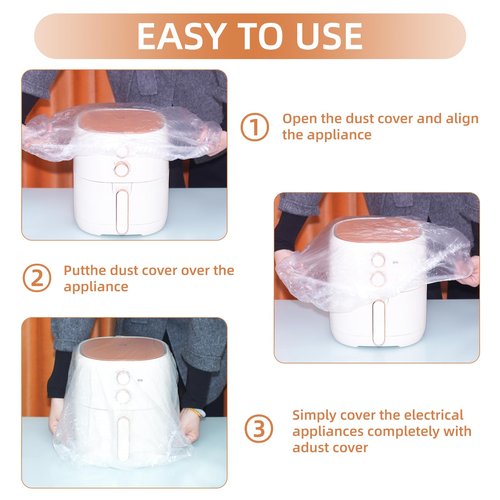 EASY TO USE

① Open the dust cover and align the appliance

② Putthe dust cover over the appliance

③ Simply cover the electrical appliances completely with adust cover