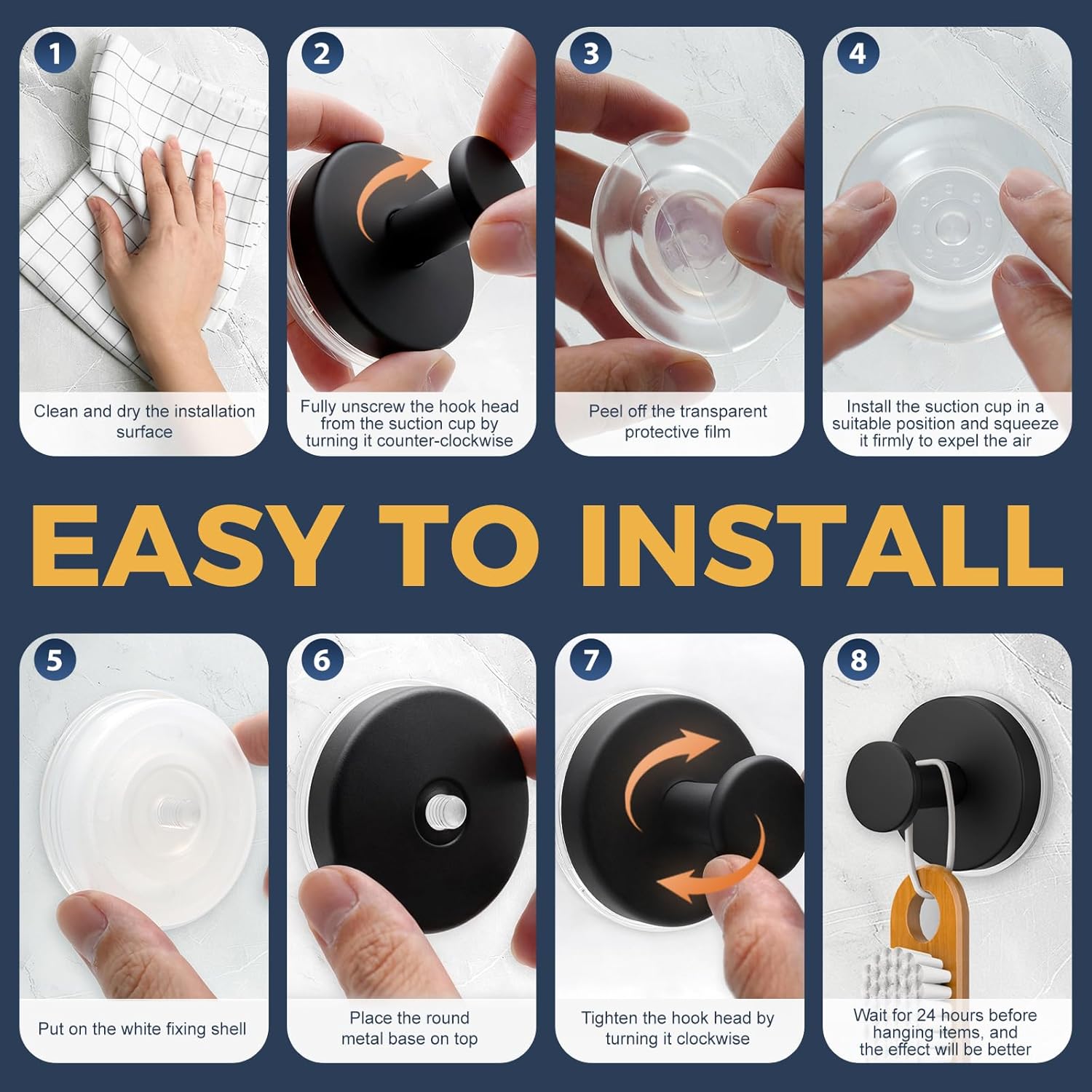 1
Clean and dry the installation surface

2
Fully unscrew the hook head from the suction cup by turning it counter-clockwise

3
Peel off the transparent protective film

4
Install the suction cup in a suitable position and squeeze it firmly to expel the air

EASY TO INSTALL

5
Put on the white fixing shell

6
Place the round metal base on top

7
Tighten the hook head by turning it clockwise

8
Wait for 24 hours before hanging items, and the effect will be better