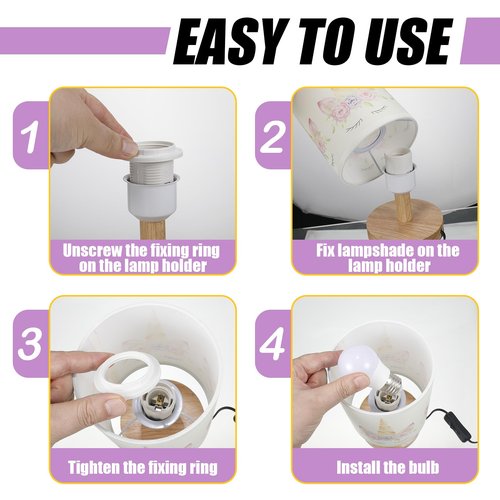 EASY TO USE

1
Unscrew the fixing ring on the lamp holder

2
Fix lampshade on the lamp holder

3
Tighten the fixing ring

4
Install the bulb