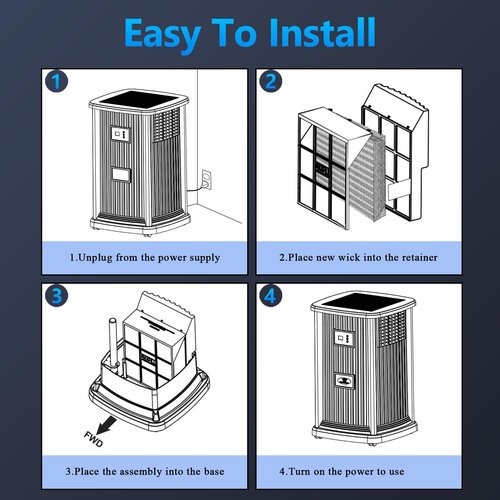 Easy To Install

1

1.Unplug from the power supply

2

2.Place new wick into the retainer

3

FWD

3.Place the assembly into the base

4

4.Turn on the power to use