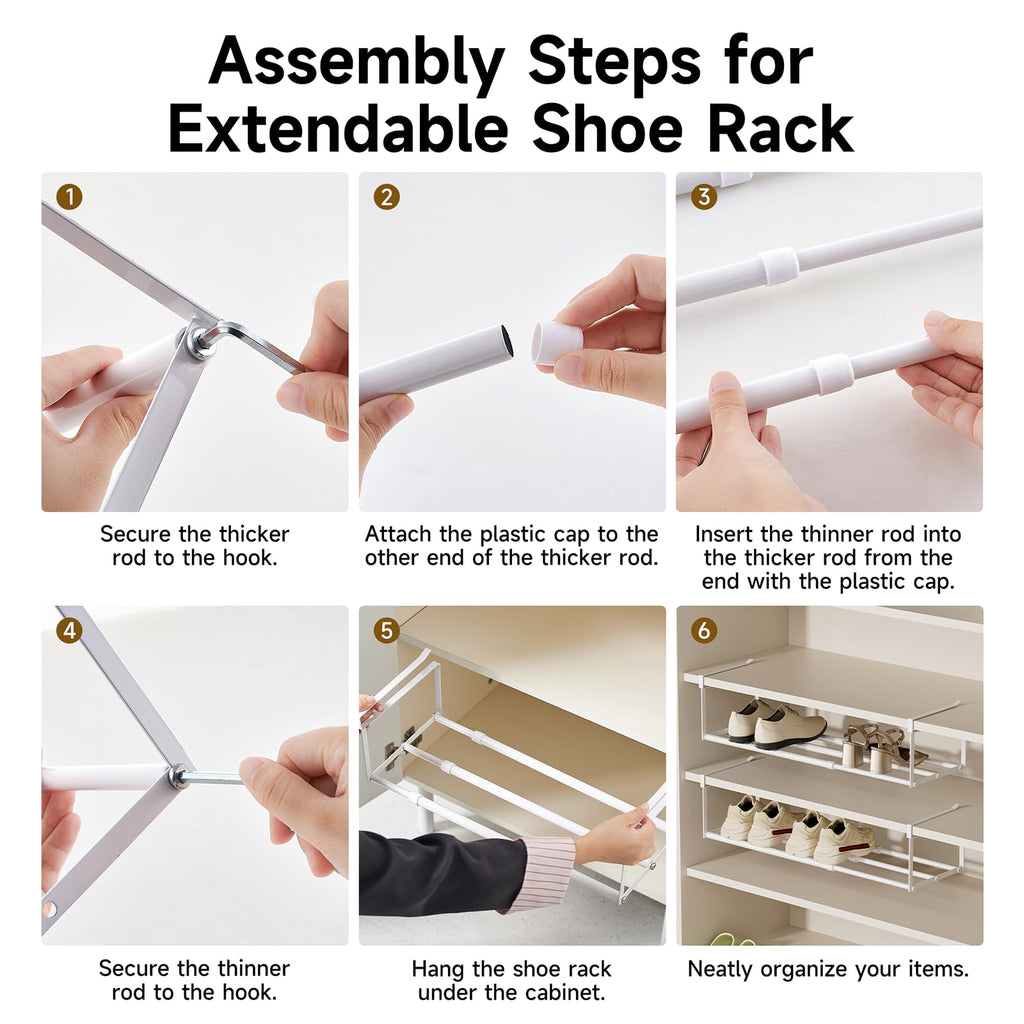 Assembly Steps for Extendable Shoe Rack

1

Secure the thicker rod to the hook.

2

Attach the plastic cap to the other end of the thicker rod.

3

Insert the thinner rod into the thicker rod from the end with the plastic cap.

4

Secure the thinner rod to the hook.

5

Hang the shoe rack under the cabinet.

6

Neatly organize your items.