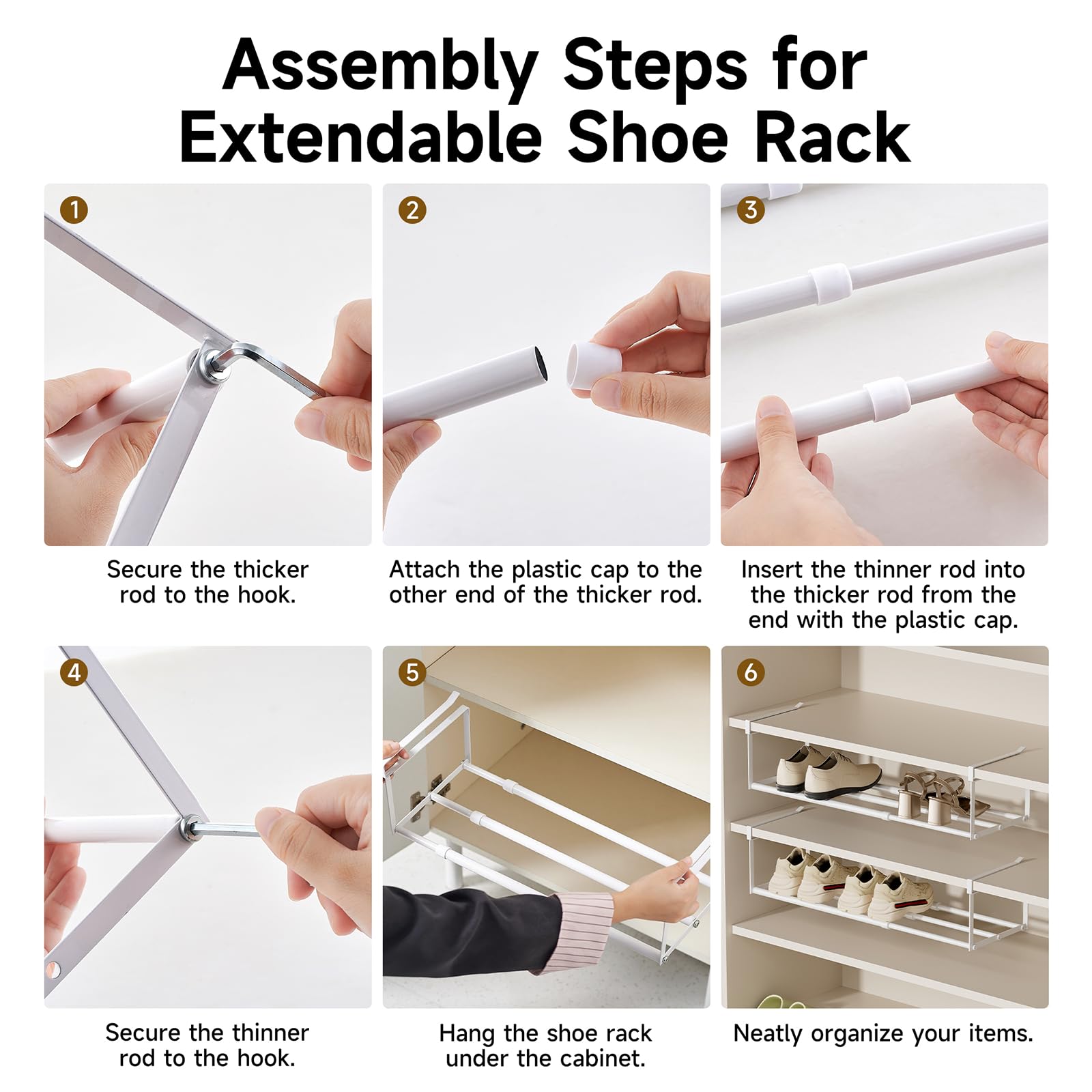 Assembly Steps for Extendable Shoe Rack

1

Secure the thicker rod to the hook.

2

Attach the plastic cap to the other end of the thicker rod.

3

Insert the thinner rod into the thicker rod from the end with the plastic cap.

4

Secure the thinner rod to the hook.

5

Hang the shoe rack under the cabinet.

6

Neatly organize your items.