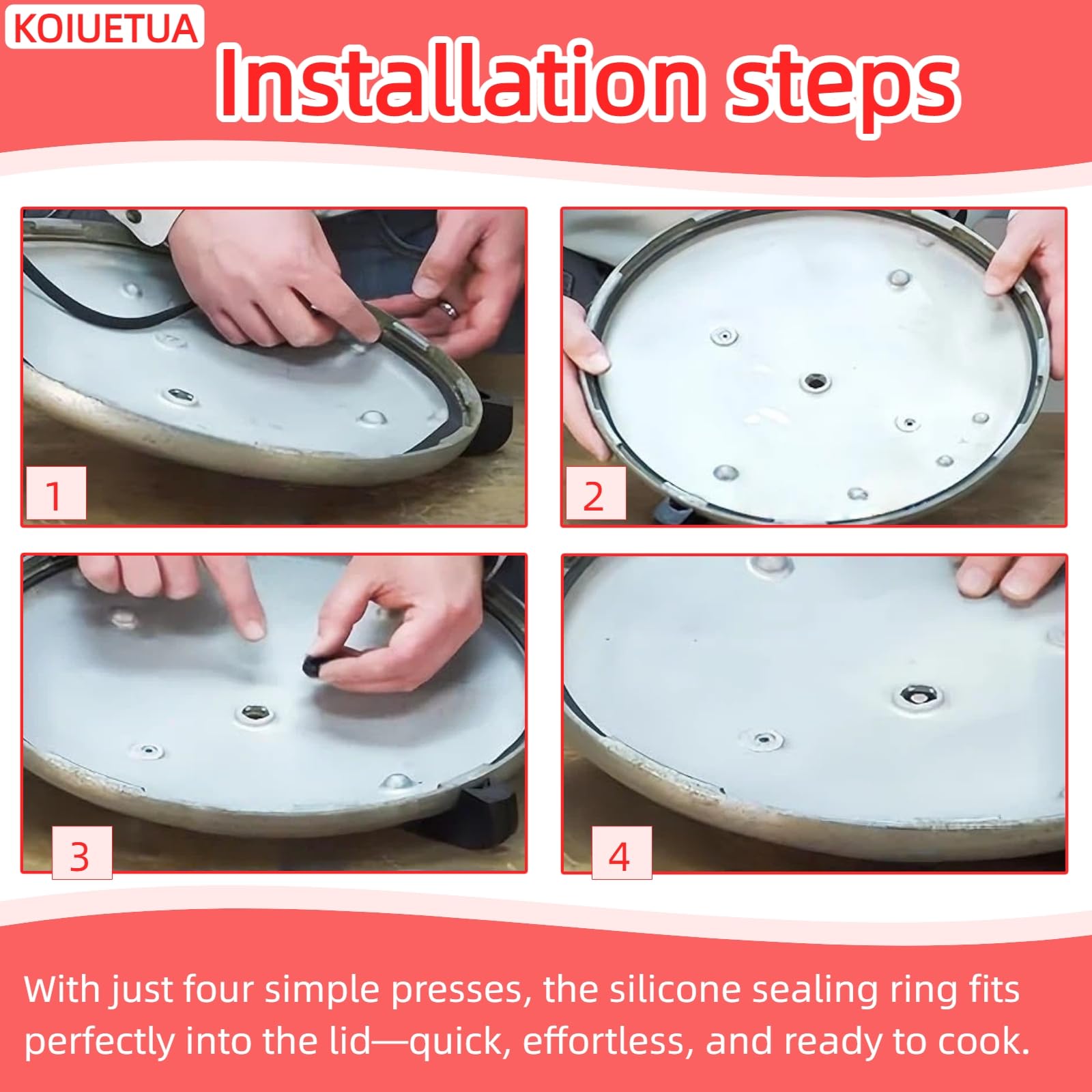 KOIUETUA

Installation steps

1

2

3

4

With just four simple presses, the silicone sealing ring fits perfectly into the lid—quick, effortless, and ready to cook.