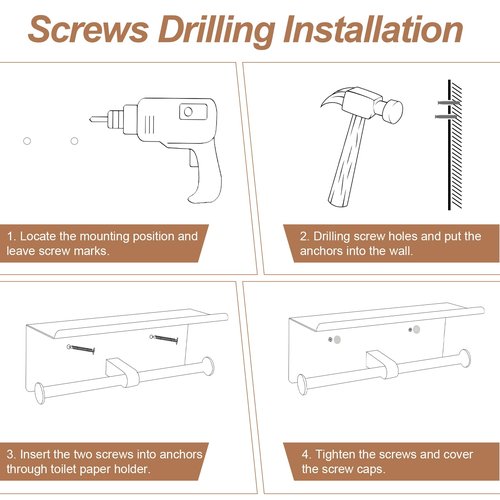 Screws Drilling Installation

1. Locate the mounting position and leave screw marks.

2. Drilling screw holes and put the anchors into the wall.

3. Insert the two screws into anchors through toilet paper holder.

4. Tighten the screws and cover the screw caps.