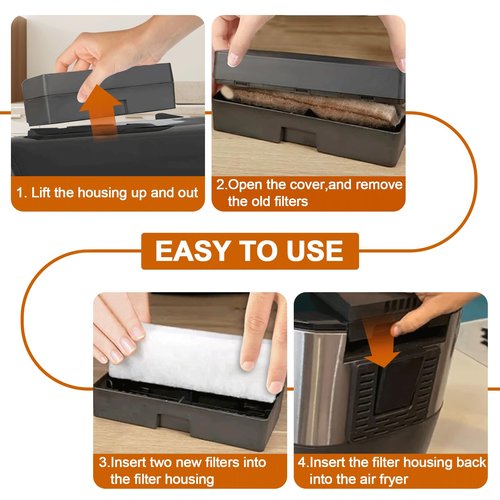 1. Lift the housing up and out

2.Open the cover,and remove the old filters

EASY TO USE

3.Insert two new filters into the filter housing

4.Insert the filter housing back into the air fryer