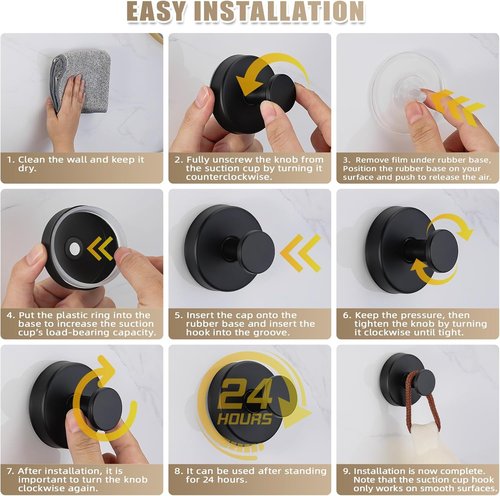 EASY INSTALLATION

1. Clean the wall and keep it dry.

2. Fully unscrew the knob from the suction cup by turning it counterclockwise.

3. Remove film under rubber base, Position the rubber base on your surface and push to release the air.

4. Put the plastic ring into the base to increase the suction cup's load-bearing capacity.

5. Insert the cap onto the rubber base and insert the hook into the groove.

6. Keep the pressure, then tighten the knob by turning it clockwise until tight.

7. After installation, it is important to turn the knob clockwise again.

24 HOURS

8. It can be used after standing for 24 hours.

9. Installation is now complete. Note that the suction cup hook only works on smooth surfaces.