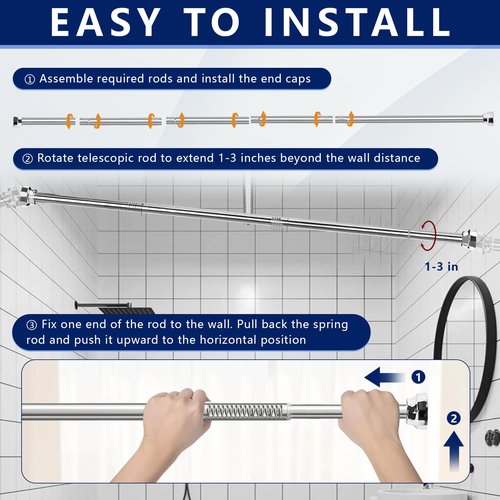 EASY TO INSTALL

① Assemble required rods and install the end caps

② Rotate telescopic rod to extend 1-3 inches beyond the wall distance

1-3 in

③ Fix one end of the rod to the wall. Pull back the spring rod and push it upward to the horizontal position

1

2