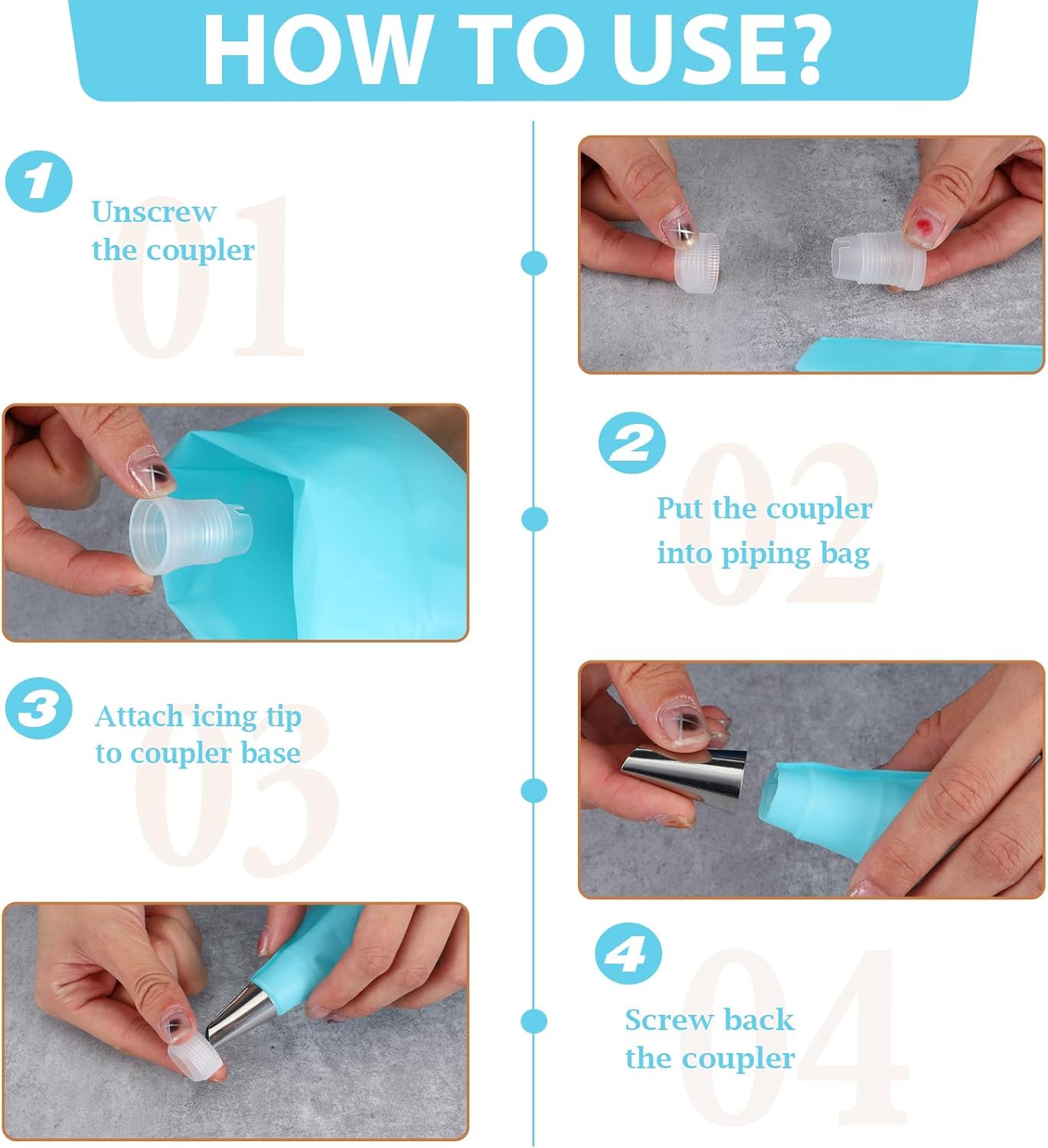 HOW TO USE?

1

01

Unscrew the coupler

2

02

Put the coupler into piping bag

3

03

Attach icing tip to coupler base

4

04

Screw back the coupler