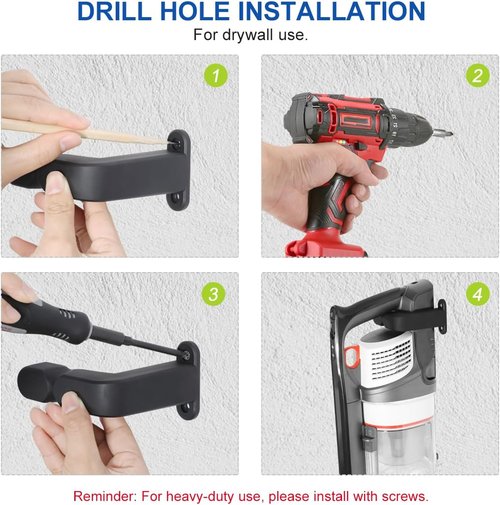 DRILL HOLE INSTALLATION
For drywall use.

1

2

3

4

Reminder: For heavy-duty use, please install with screws.