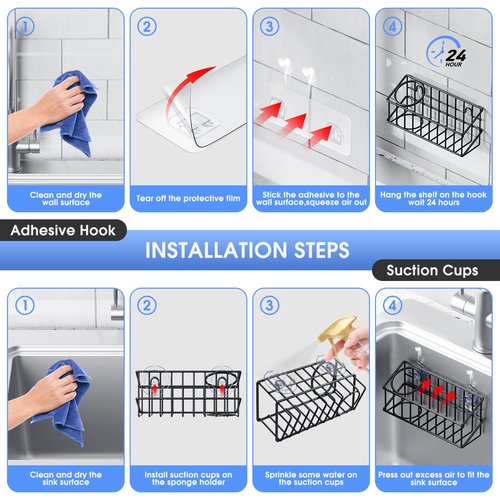 ①

Clean and dry the wall surface

②

Tear off the protective film

③

Stick the adhesive to the wall surface,squeeze air out

④

24 HOUR

Hang the shelf on the hook wait 24 hours

Adhesive Hook

INSTALLATION STEPS

Suction Cups

①

Clean and dry the sink surface

②

Install suction cups on the sponge holder

③

Sprinkle some water on the suction cups

④

Press out excess air to fit the sink surface