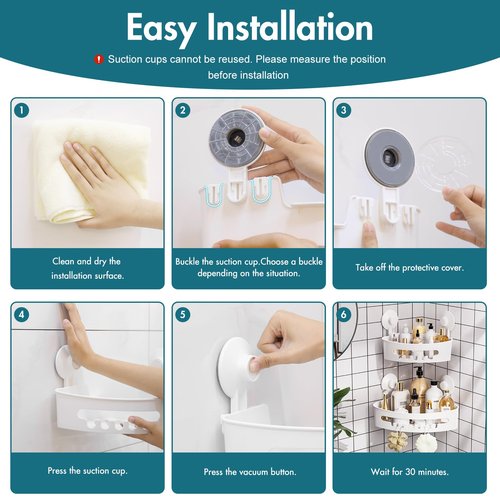 Easy Installation

! Suction cups cannot be reused. Please measure the position before installation

1

Clean and dry the installation surface.

2

Buckle the suction cup.Choose a buckle depending on the situation.

3

Take off the protective cover.

4

Press the suction cup.

5

Press the vacuum button.

6

Wait for 30 minutes.