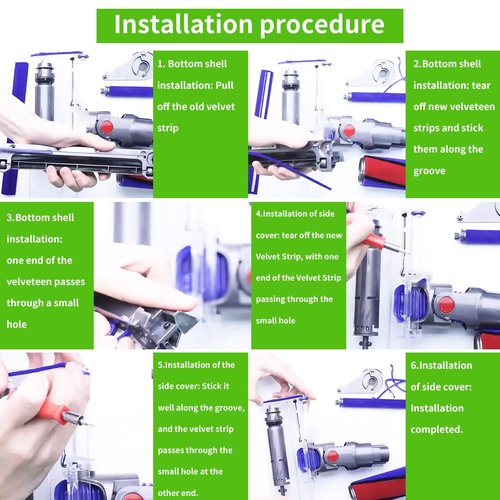 Installation procedure

1. Bottom shell installation: Pull off the old velvet strip

2.Bottom shell installation: tear off new velveteen strips and stick them along the groove

3.Bottom shell installation: one end of the velveteen passes through a small hole

4.Installation of side cover: tear off the new Velvet Strip, with one end of the Velvet Strip passing through the small hole

5.Installation of the side cover: Stick it well along the groove, and the velvet strip passes through the small hole at the other end.

6.Installation of side cover: Installation completed.