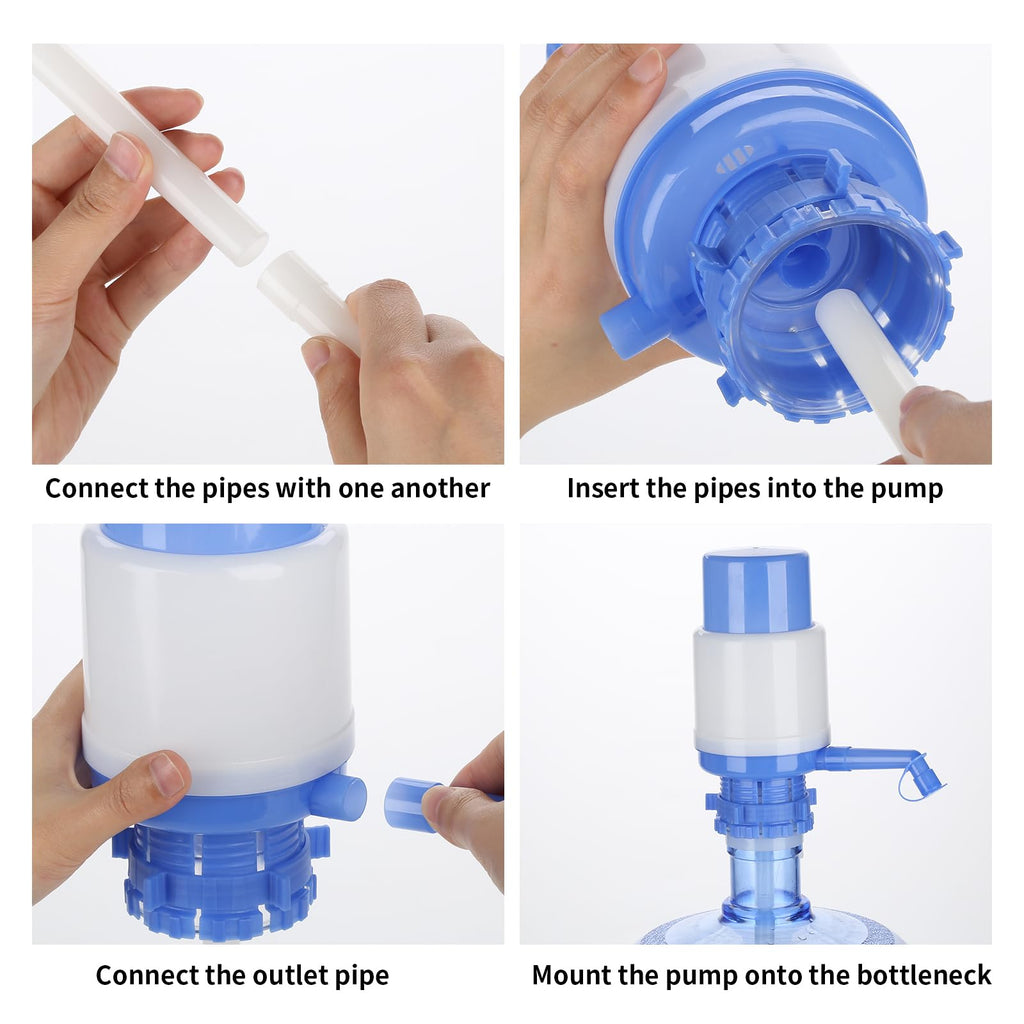 Connect the pipes with one another

Insert the pipes into the pump

Connect the outlet pipe

Mount the pump onto the bottleneck