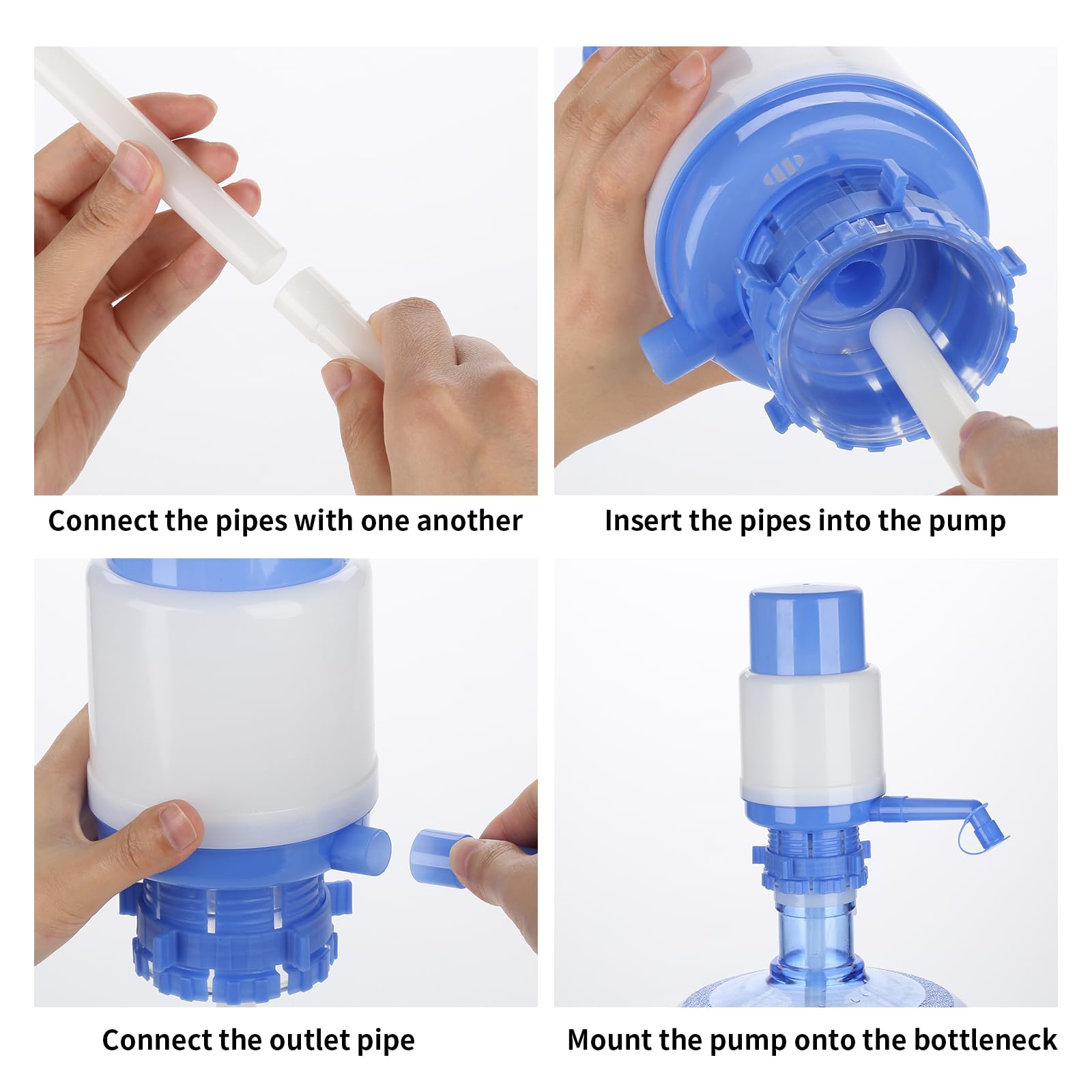 Connect the pipes with one another

Insert the pipes into the pump

Connect the outlet pipe

Mount the pump onto the bottleneck