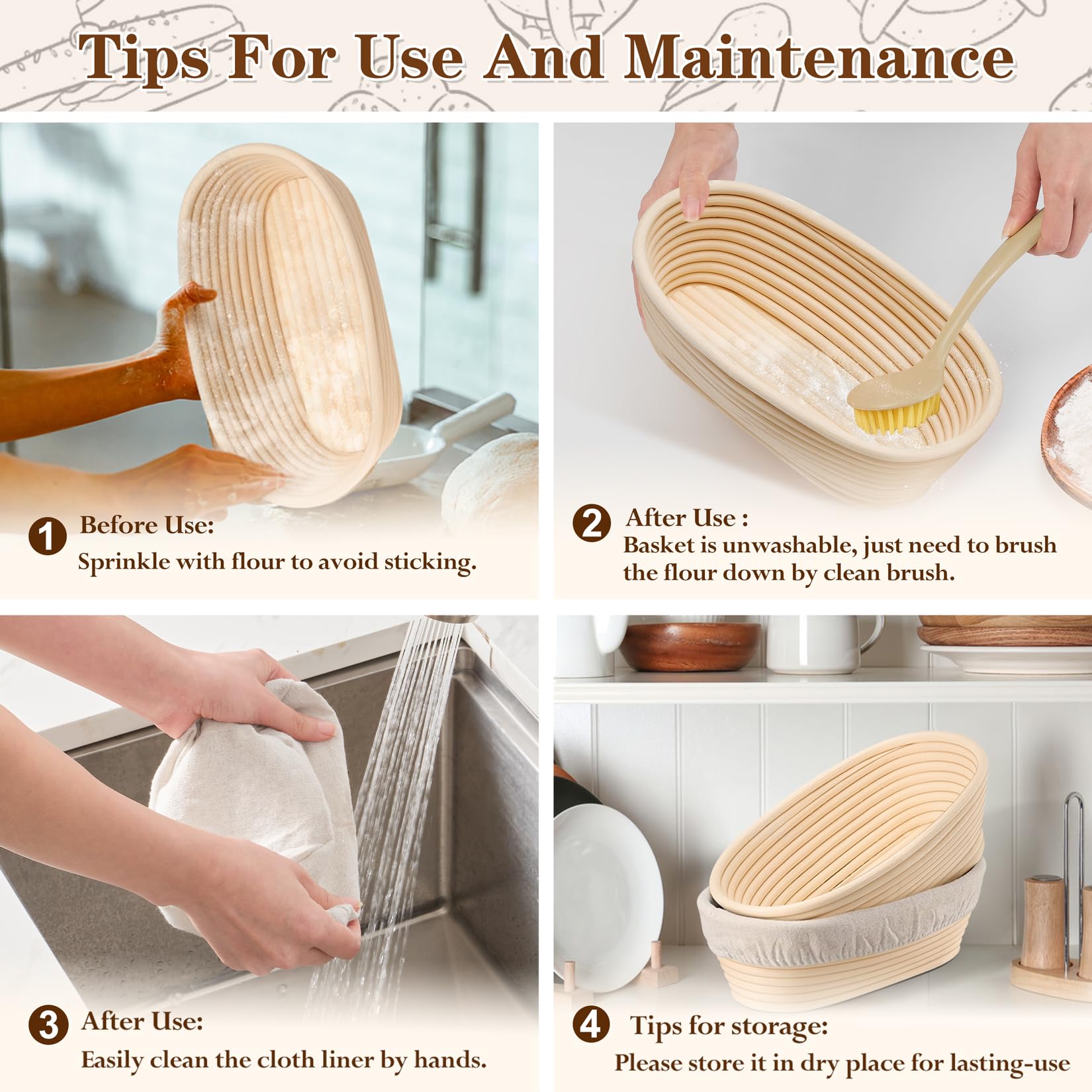 Tips For Use And Maintenance

1 Before Use:
Sprinkle with flour to avoid sticking.

2 After Use :
Basket is unwashable, just need to brush the flour down by clean brush.

3 After Use:
Easily clean the cloth liner by hands.

4 Tips for storage:
Please store it in dry place for lasting-use