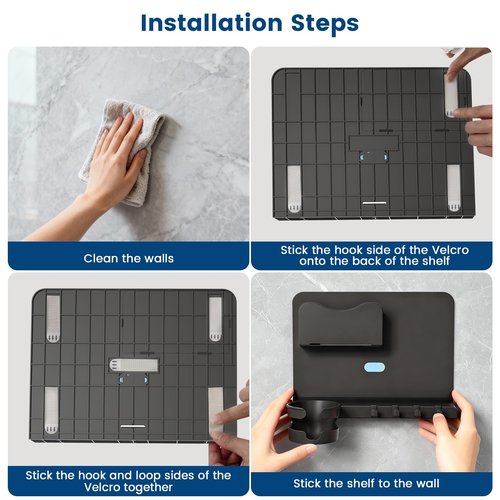 Installation Steps

Clean the walls

Stick the hook side of the Velcro onto the back of the shelf

Stick the hook and loop sides of the Velcro together

Stick the shelf to the wall